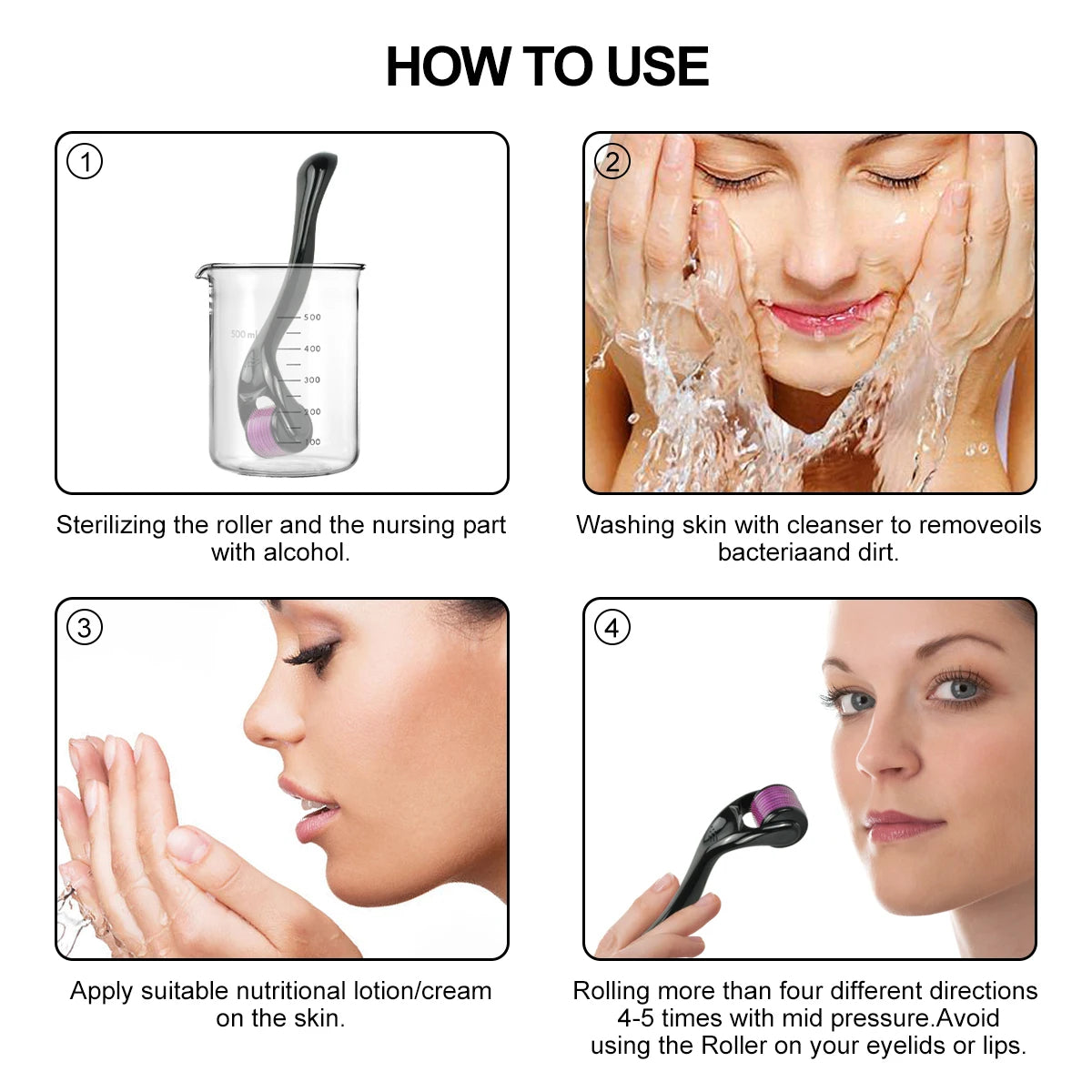 HOW TO USE

①

500 ml
500
400
300
200
100

Sterilizing the roller and the nursing part with alcohol.

②

Washing skin with cleanser to removeoils bacteriaand dirt.

③

Apply suitable nutritional lotion/cream on the skin.

④

Rolling more than four different directions 4-5 times with mid pressure.Avoid using the Roller on your eyelids or lips.