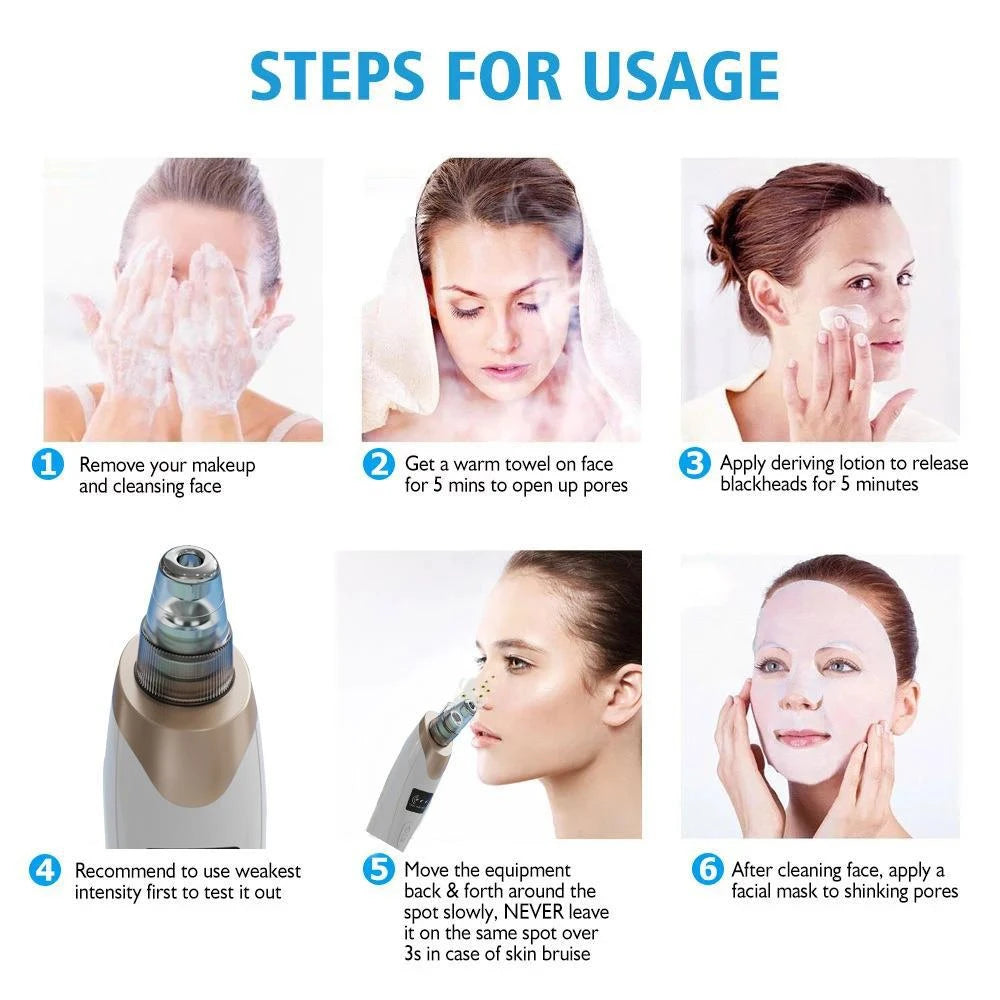 STEPS FOR USAGE

1 Remove your makeup and cleansing face

2 Get a warm towel on face for 5 mins to open up pores

3 Apply deriving lotion to release blackheads for 5 minutes

4 Recommend to use weakest intensity first to test it out

5 Move the equipment back & forth around the spot slowly, NEVER leave it on the same spot over 3s in case of skin bruise

6 After cleaning face, apply a facial mask to shinking pores